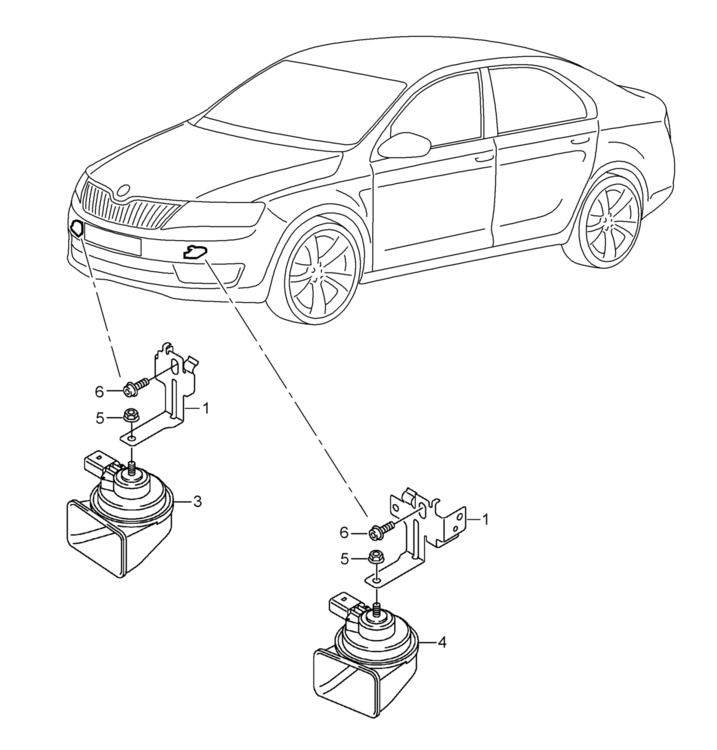 6
5
1
3
6
5
1
4