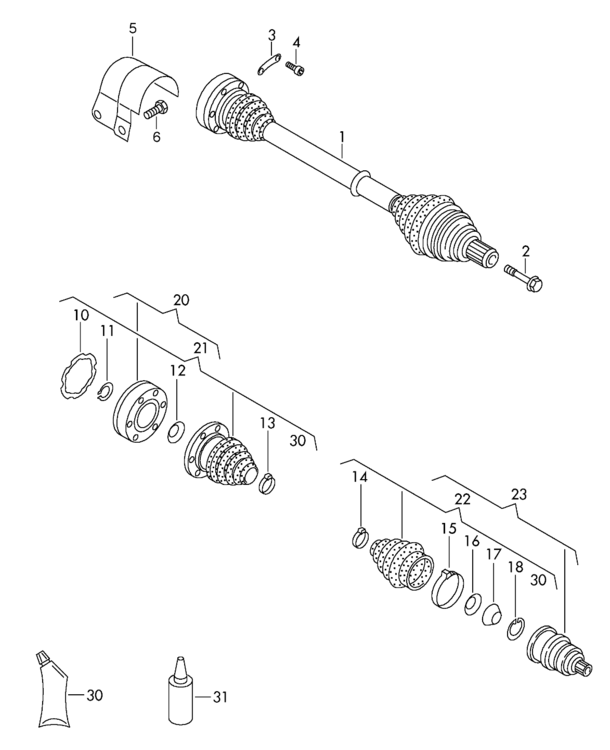 5
3
4
6
1
2
20
10
11
21
12
13
30
14
22
23
15
16
17
18
30
30
31